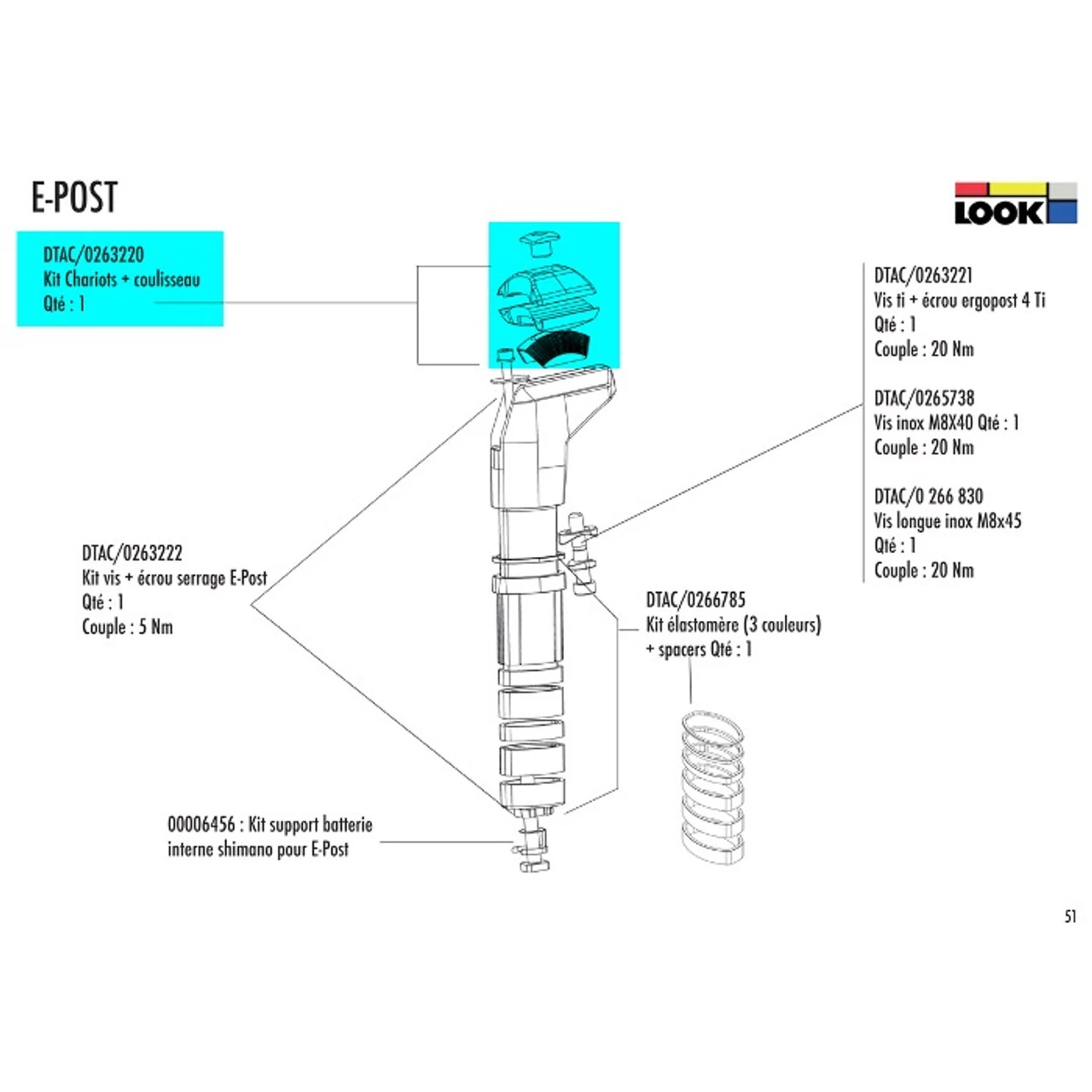 E-POST

LOOK

DTAC/0263220
Kit Chariots + coulisseau
Qté : 1

DTAC/0263221
Vis ti + écrou ergopost 4 Ti
Qté : 1
Couple : 20 Nm

DTAC/0265738
Vis inox M8X40 Qté : 1
Couple : 20 Nm

DTAC/0 266 830
Vis longue inox M8x45
Qté : 1
Couple : 20 Nm

DTAC/0263222
Kit vis + écrou serrage E-Post
Qté : 1
Couple : 5 Nm

DTAC/0266785
Kit élastomère (3 couleurs)
+ spacers Qté : 1

00006456 : Kit support batterie
interne shimano pour E-Post

51