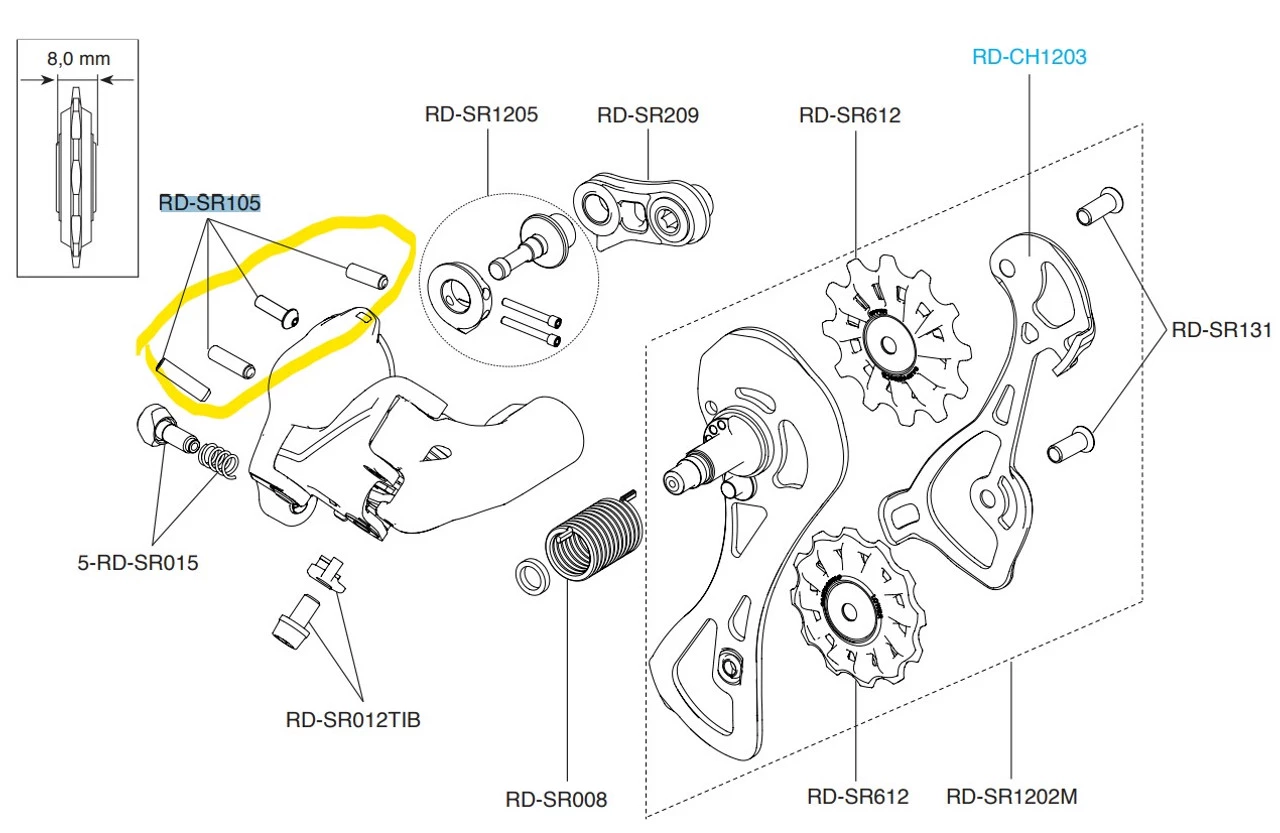 8,0 mm

RD-SR105

RD-SR1205

RD-SR209

RD-SR612

RD-CH1203

RD-SR131

5-RD-SR015

RD-SR012TIB

RD-SR008

RD-SR612

RD-SR1202M