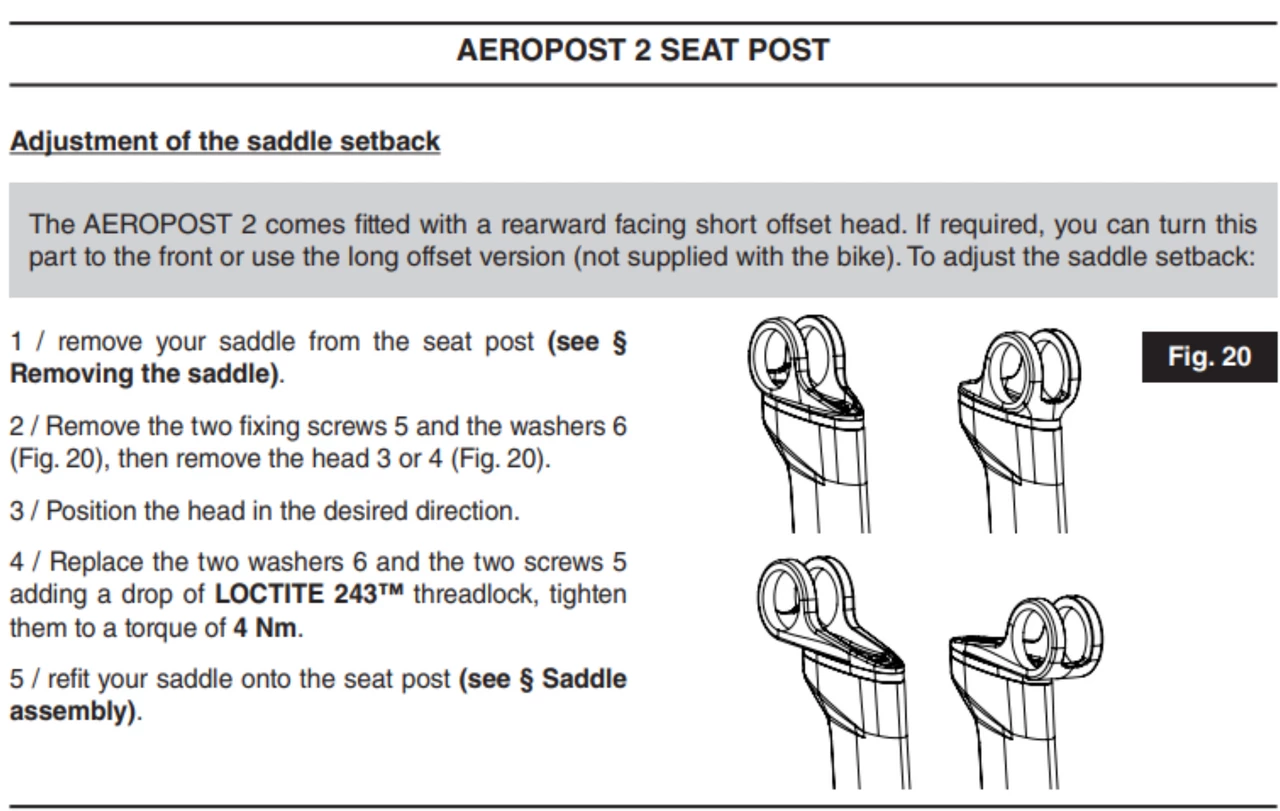 AEROPOST 2 SEAT POST

Adjustment of the saddle setback

The AEROPOST 2 comes fitted with a rearward facing short offset head. If required, you can turn this part to the front or use the long offset version (not supplied with the bike). To adjust the saddle setback:

1 / remove your saddle from the seat post (see § Removing the saddle).

2 / Remove the two fixing screws 5 and the washers 6 (Fig. 20), then remove the head 3 or 4 (Fig. 20).

3 / Position the head in the desired direction.

4 / Replace the two washers 6 and the two screws 5 adding a drop of LOCTITE 243™ threadlock, tighten them to a torque of 4 Nm.

5 / refit your saddle onto the seat post (see § Saddle assembly).

Fig. 20